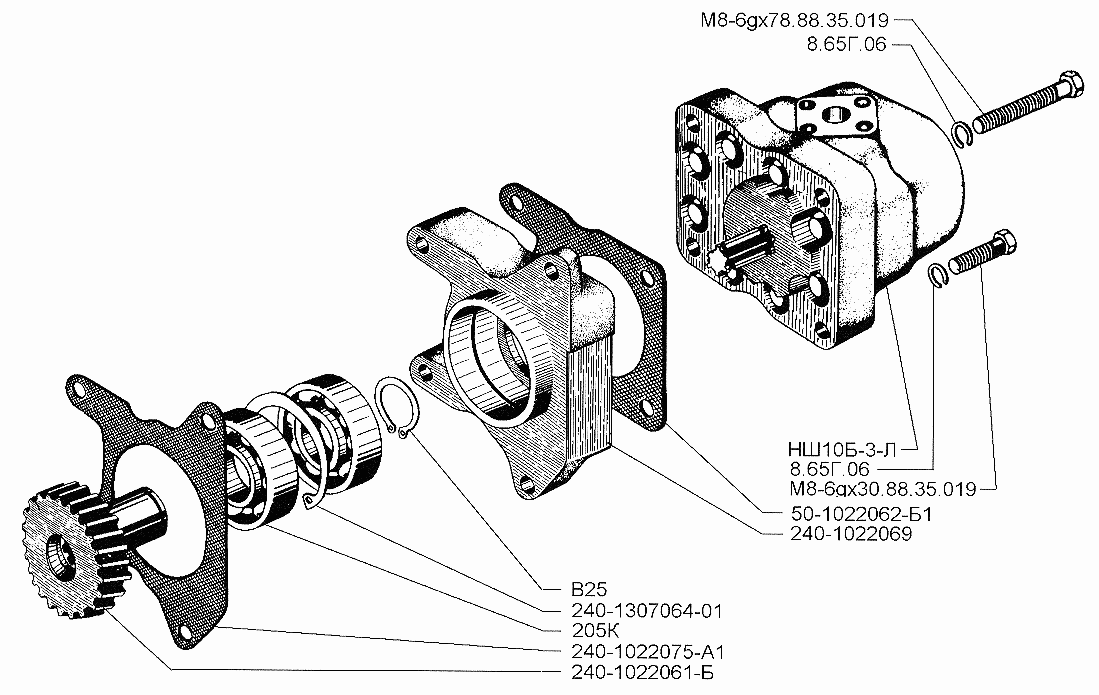 М8-6gх78.88.35.019
8.65Г.06
НШ10Б-3-Л
8.65Г.06
М8-6gх30.88.35.019
50-1022062-Б1
240-1022069
В25
240-1307064-01
205К
240-1022075-А1
240-1022061-Б